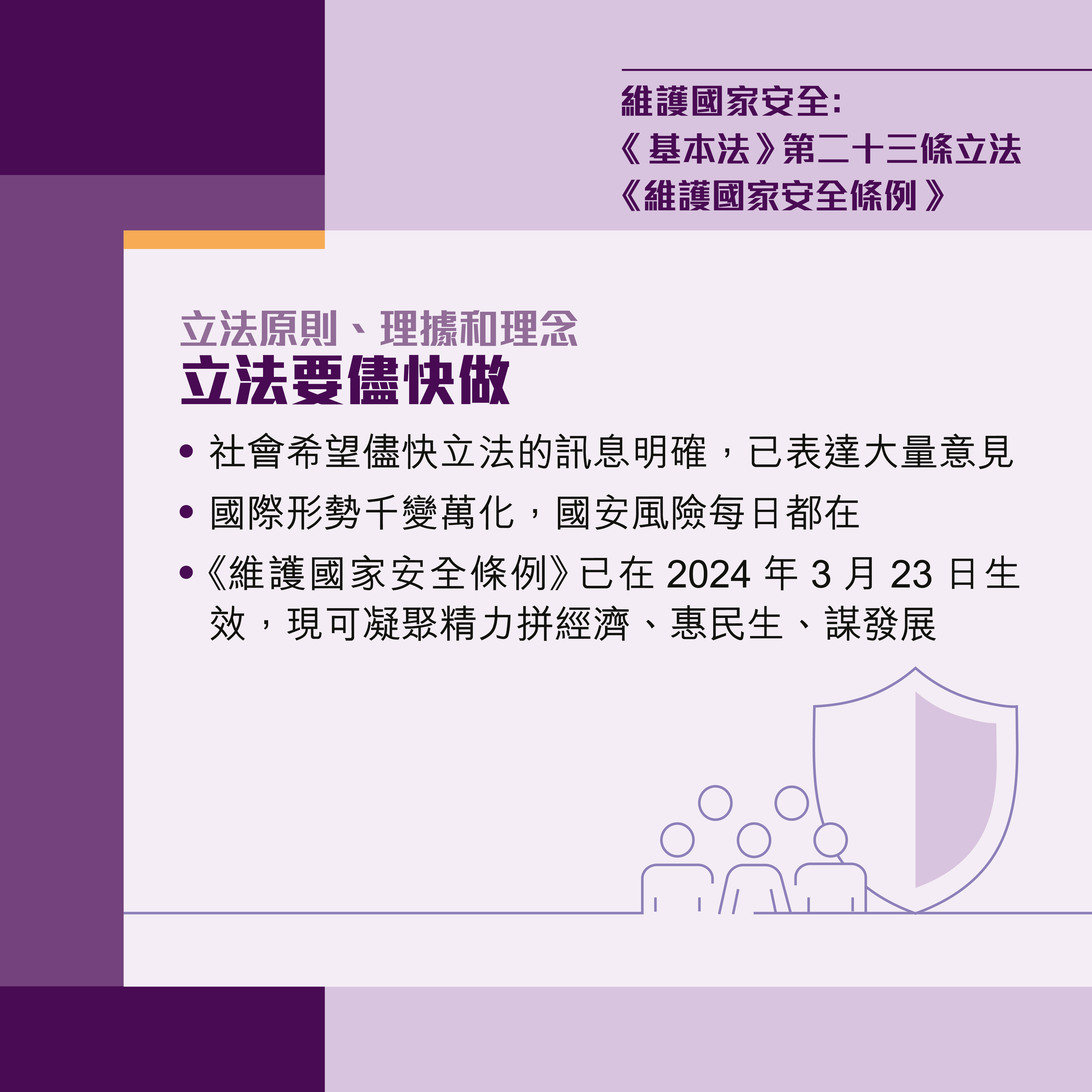 維護國家安全:
《基本法》第二十三條立法
《維護國家安全條例》

立法原則、理據和理念
立法要儘快做

• 社會希望儘快立法的訊息明確，已表達大量意見
• 國際形勢千變萬化，國安風險每日都在
•《維護國家安全條例》已在 2024 年 3 月 23 日生效，現可凝聚精力拼經濟、惠民生、謀發展